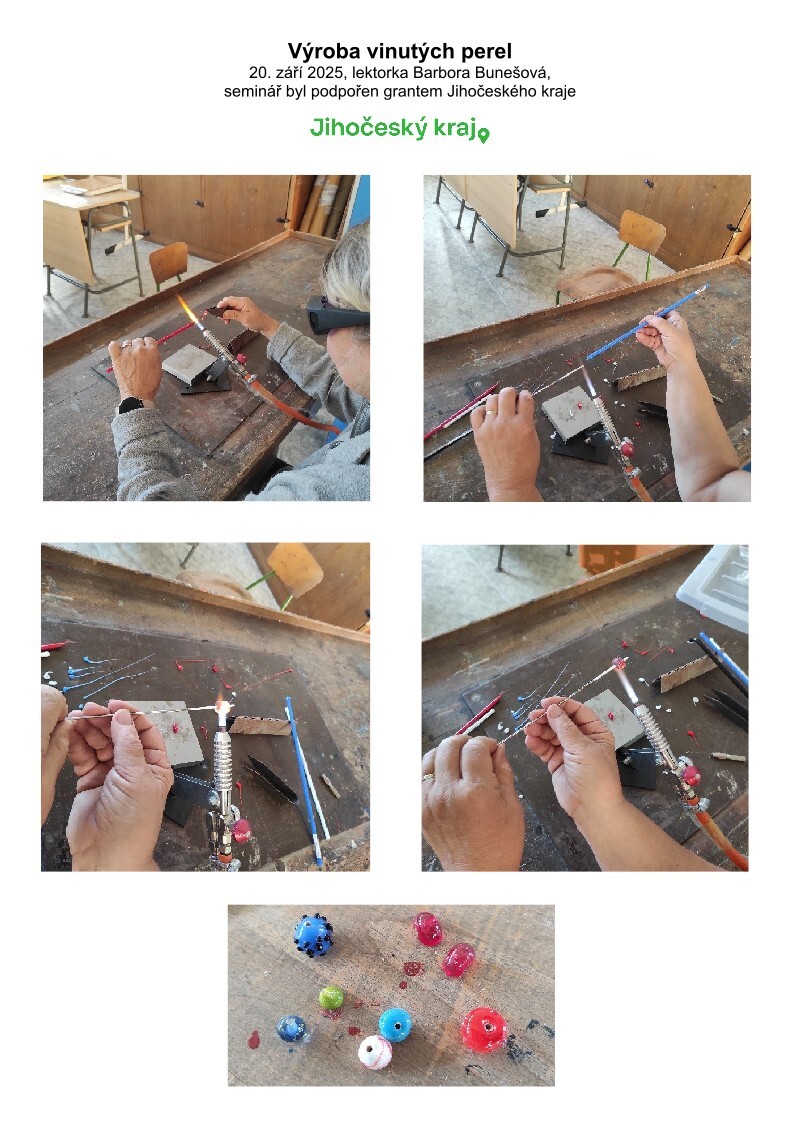 Výroba vinutých perel
20. září 2025, lektorka Barbora Bunešová,
seminář byl podpořen grantem Jihočeského kraje

Jihočeský kraj